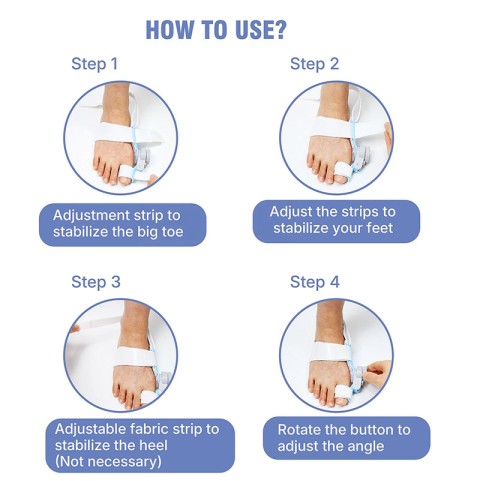 HOW TO USE?

Step 1

Adjustment strip to stabilize the big toe

Step 2

Adjust the strips to stabilize your feet

Step 3

Adjustable fabric strip to stabilize the heel (Not necessary)

Step 4

Rotate the button to adjust the angle